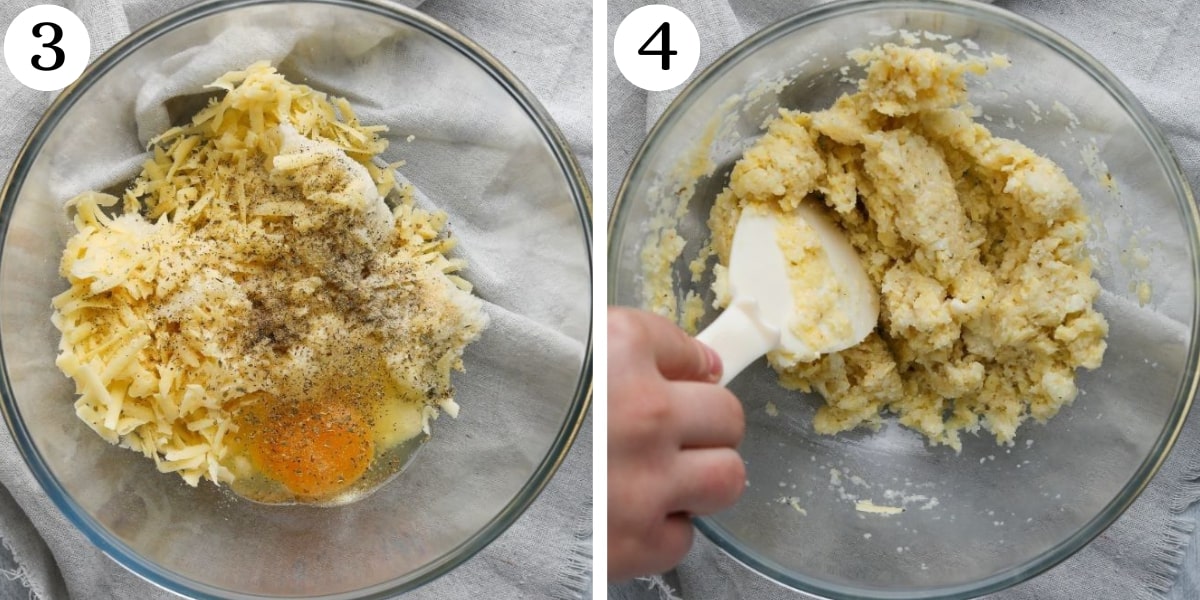 3

4