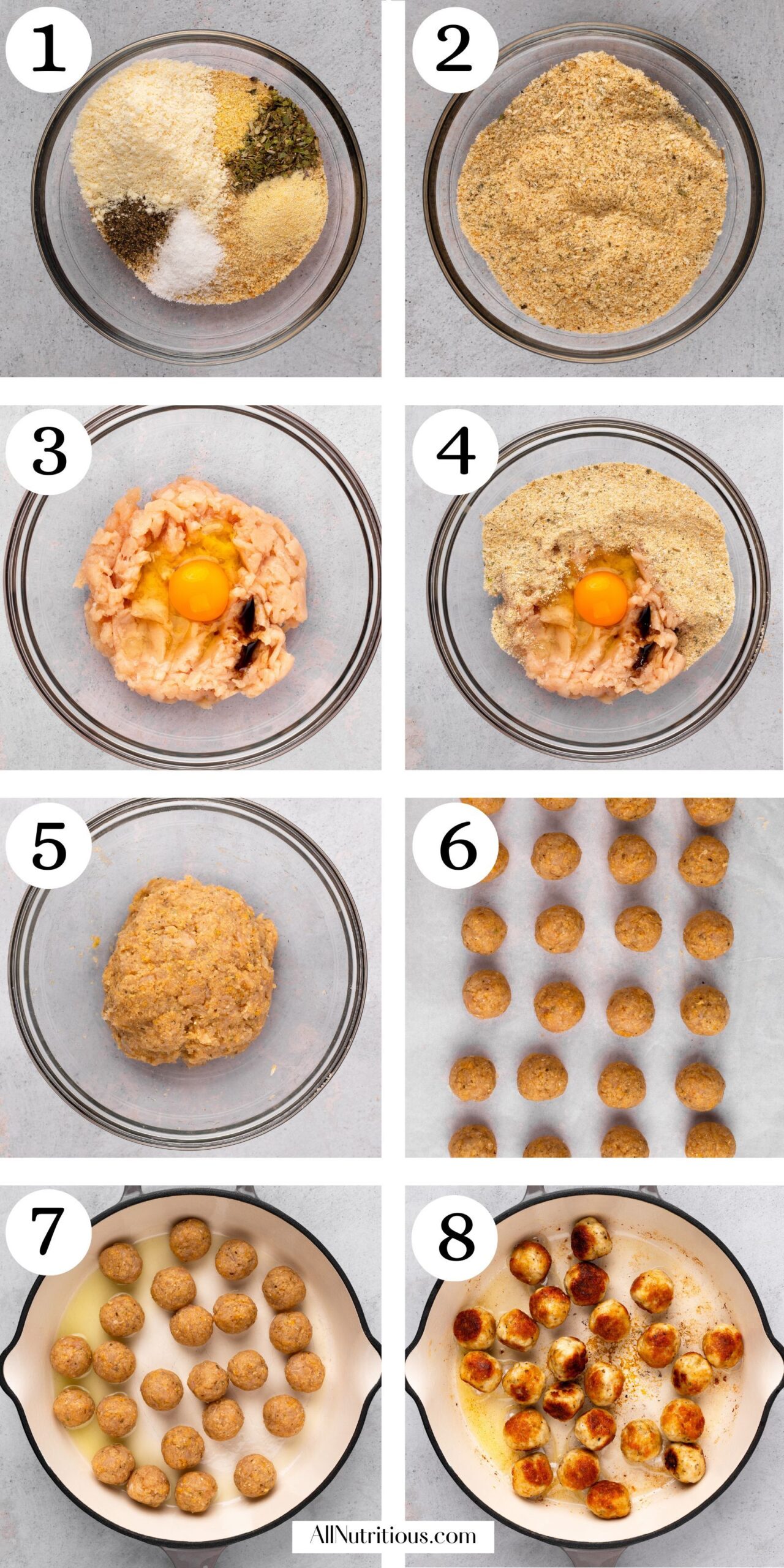 1

2

3

4

5

6

7

8

AllNutritious.com